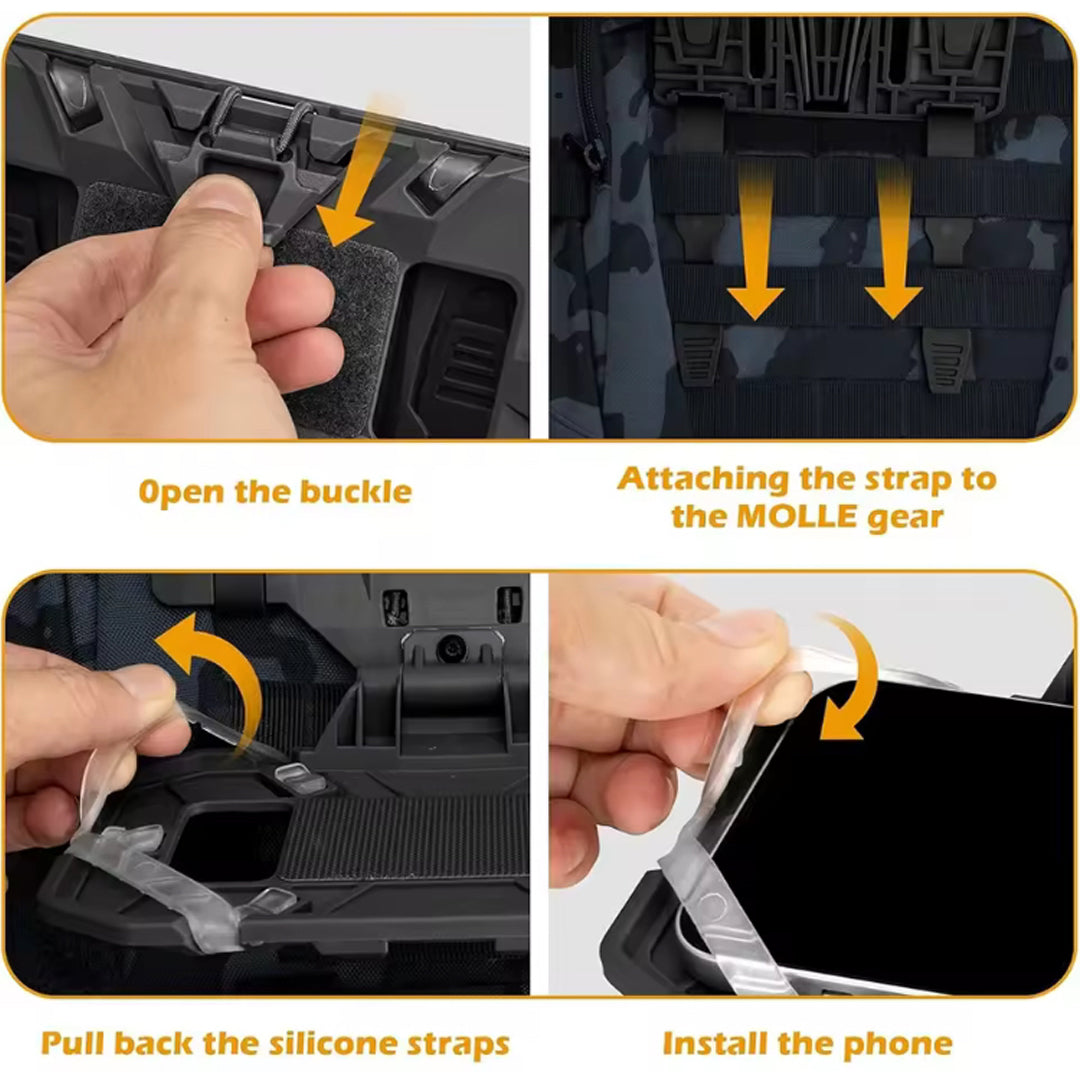 0pen the buckle

Attaching the strap to the MOLLE gear

Pull back the silicone straps

Install the phone