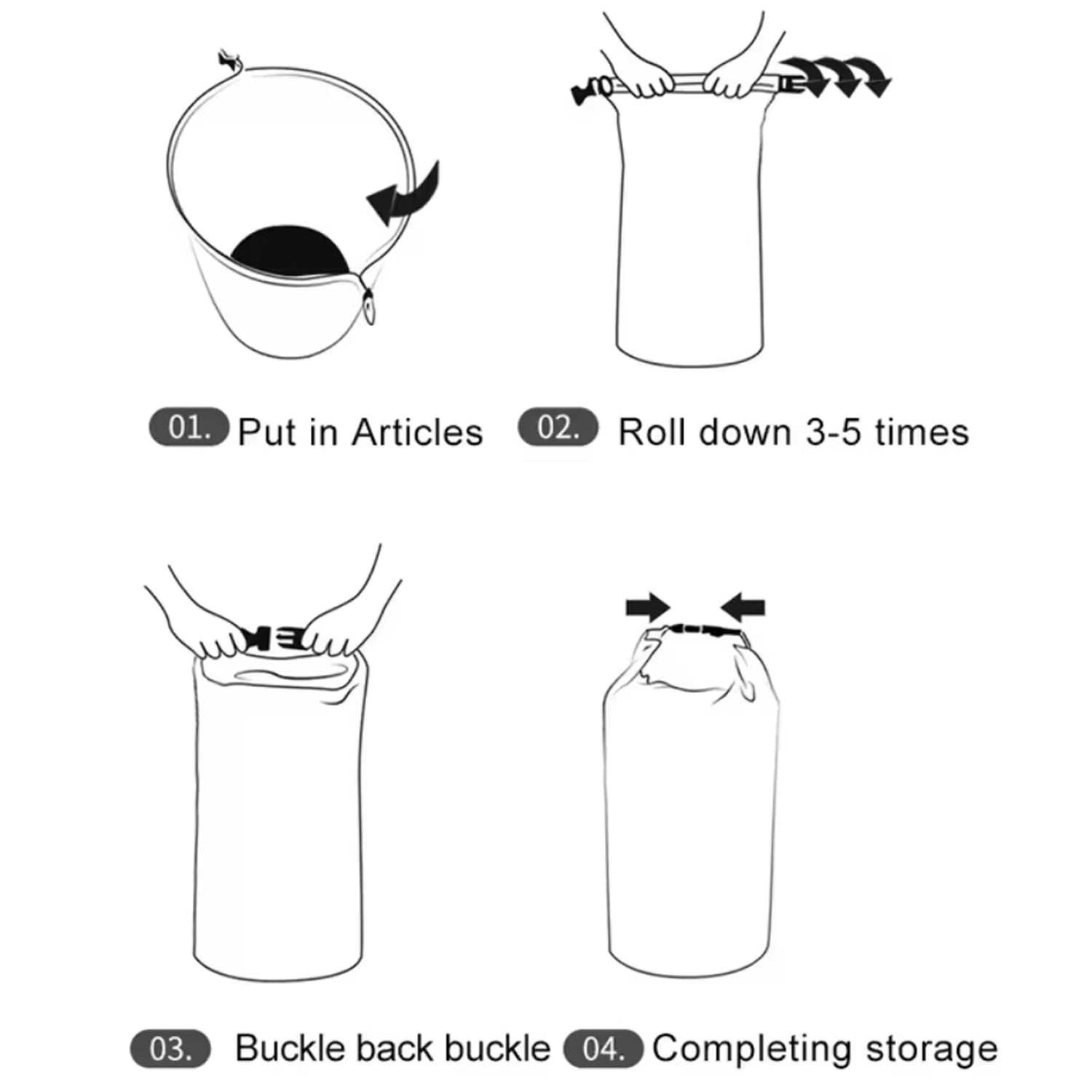 01. Put in Articles

02. Roll down 3-5 times

03. Buckle back buckle

04. Completing storage