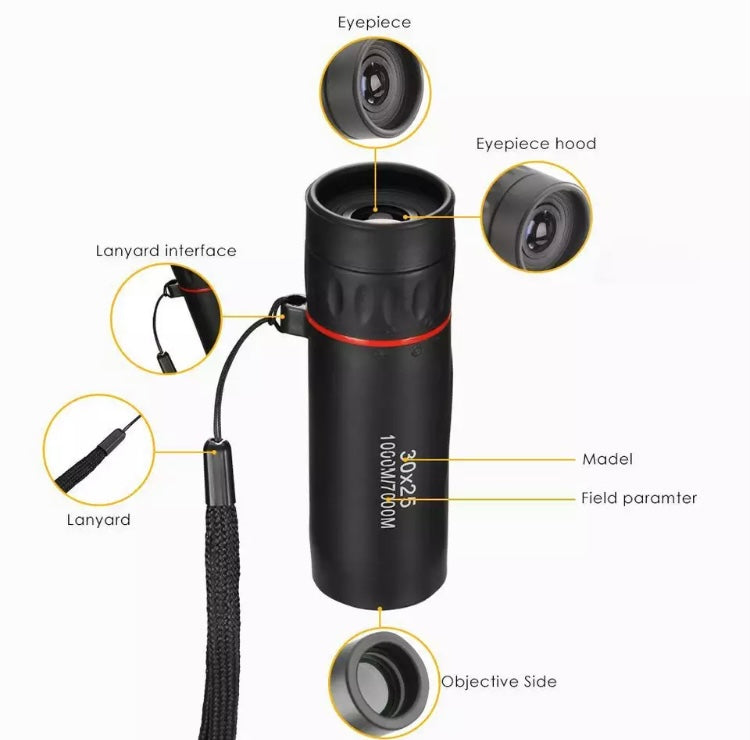 Eyepiece

Eyepiece hood

Lanyard interface

Lanyard

30x25
1000M/7000M

Madel

Field paramter

Objective Side