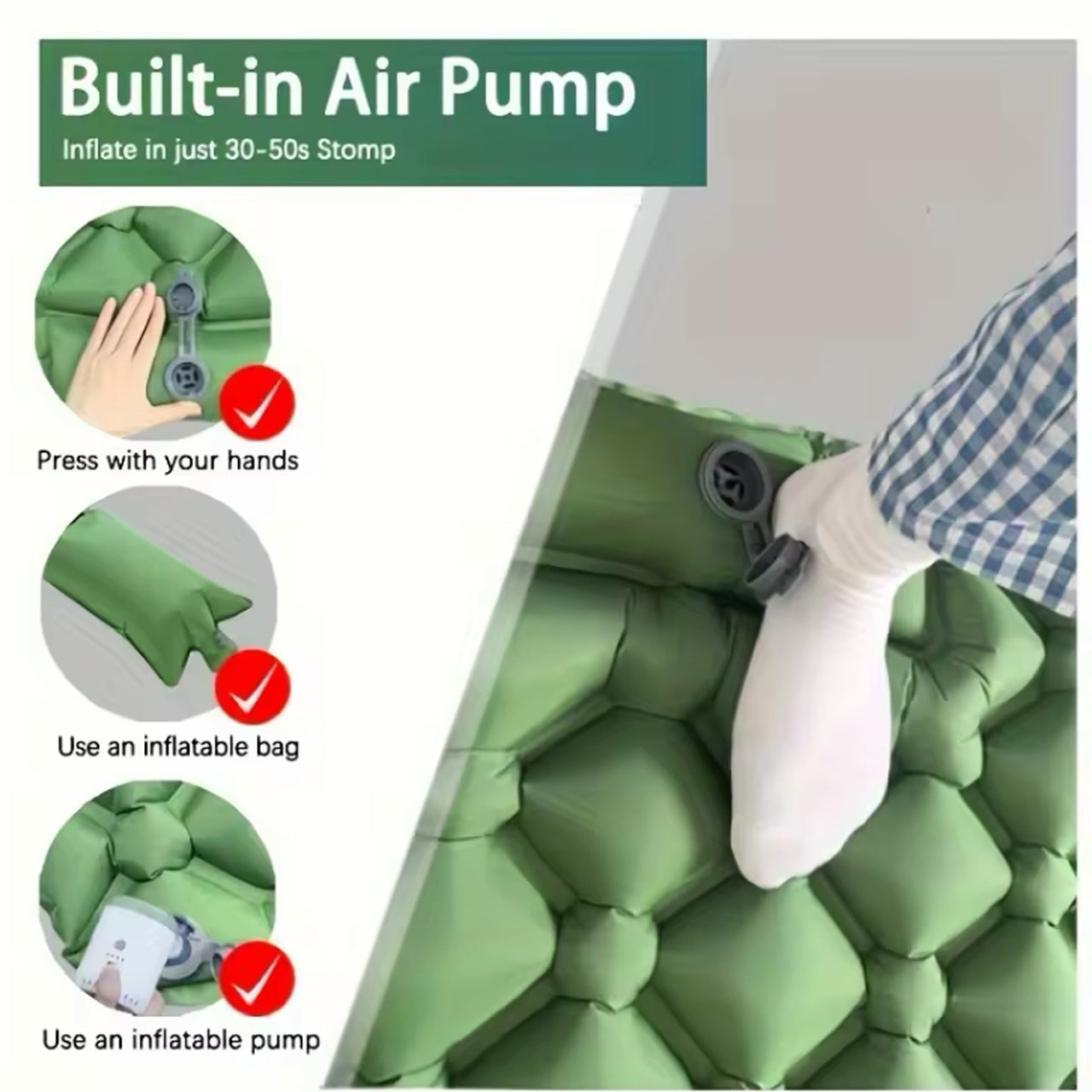 Built-in Air Pump

Inflate in just 30-50s Stomp

Press with your hands

Use an inflatable bag

Use an inflatable pump